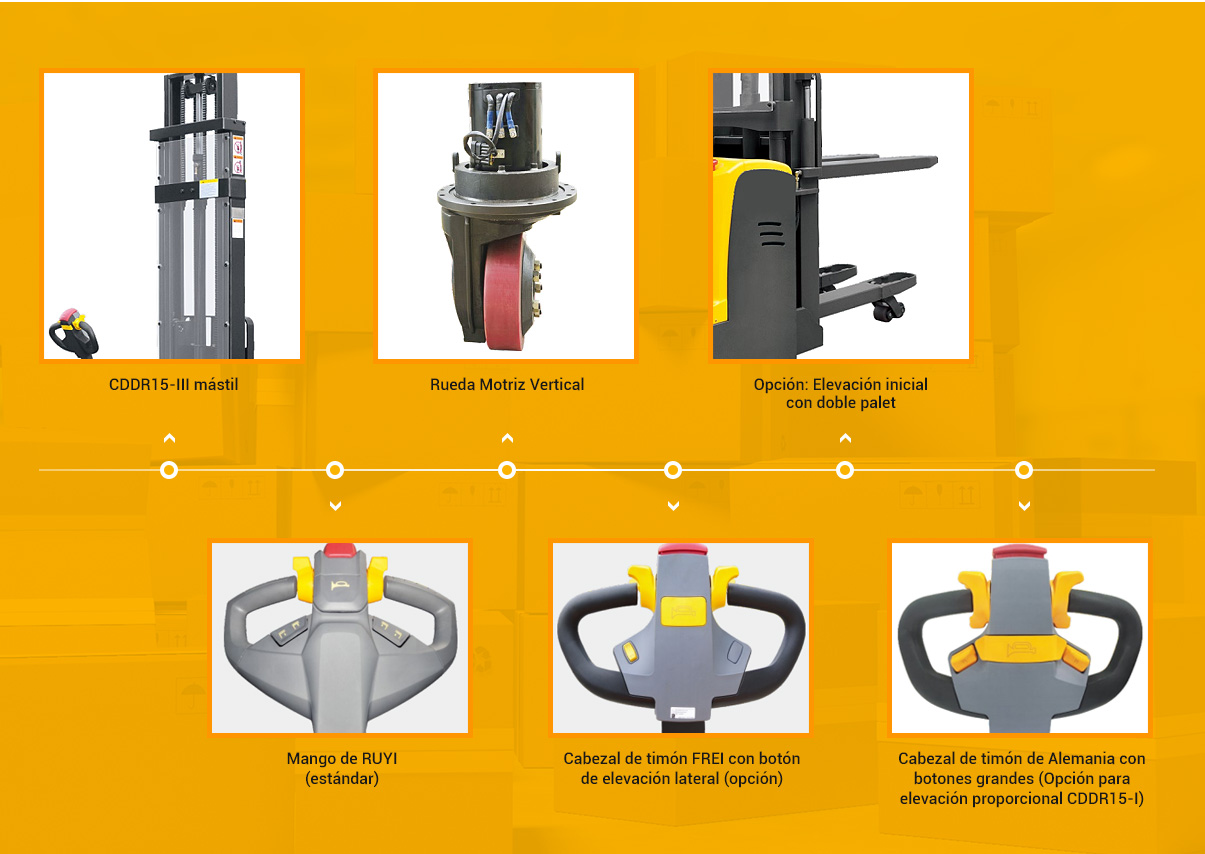 CDDR15-III mástil

Rueda Motriz Vertical

Opción: Elevación inicial con doble palet

Mango de RUYI (estándar)

Cabezal de timón FREI con botón de elevación lateral (opción)

Cabezal de timón de Alemania con botones grandes (Opción para elevación proporcional CDDR15-I)